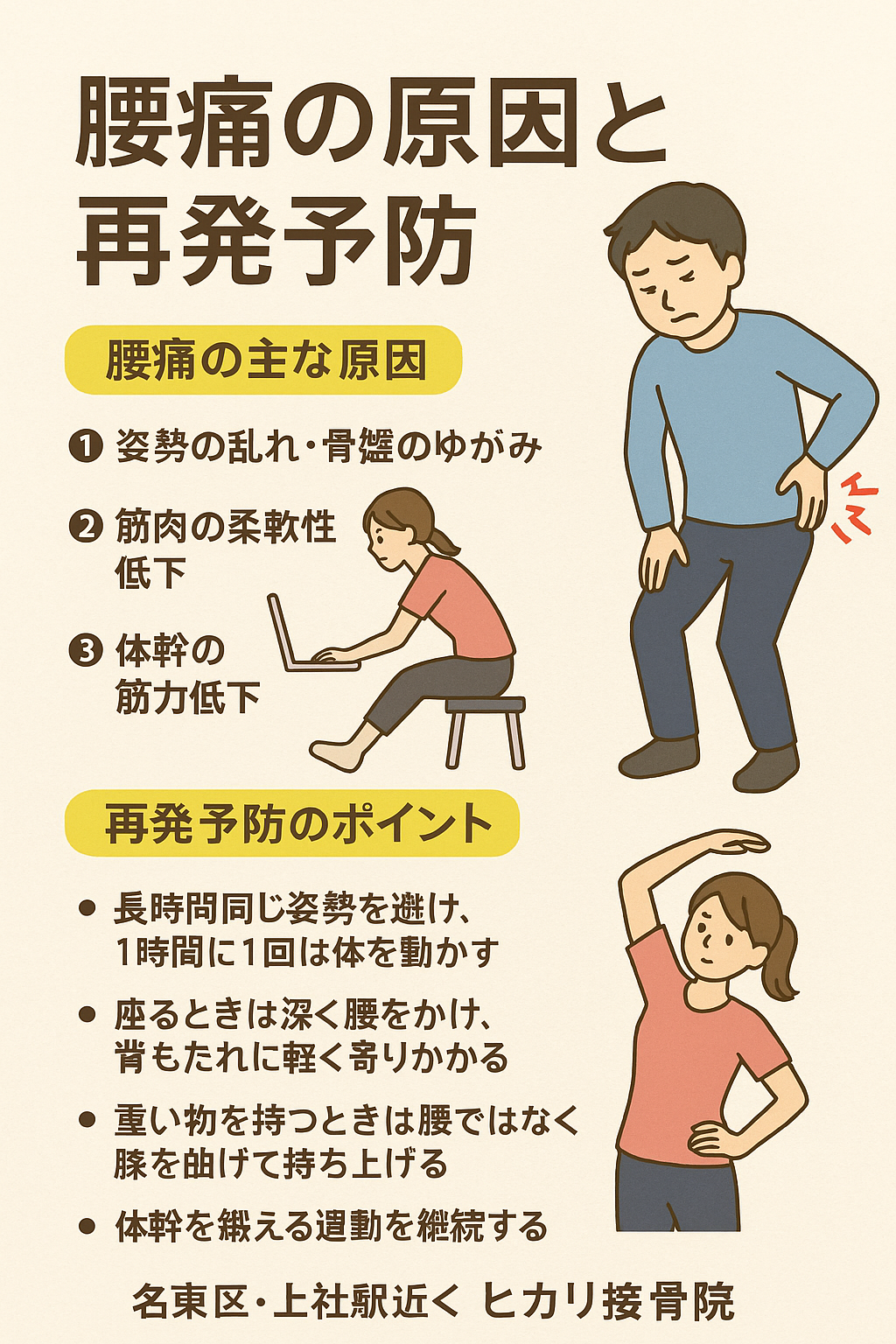 腰痛の原因と再発予防

腰痛の主な原因

❶ 姿勢の乱れ・骨盤のゆがみ

❷ 筋肉の柔軟性低下

❸ 体幹の筋力低下

再発予防のポイント

● 長時間同じ姿勢を避け、1時間に1回は体を動かす

● 座るときは深く腰をかけ、背もたれに軽く寄りかかる

● 重い物を持つときは腰ではなく膝を曲げて持ち上げる

● 体幹を鍛える運動を継続する

名東区・上社駅近く ヒカリ接骨院